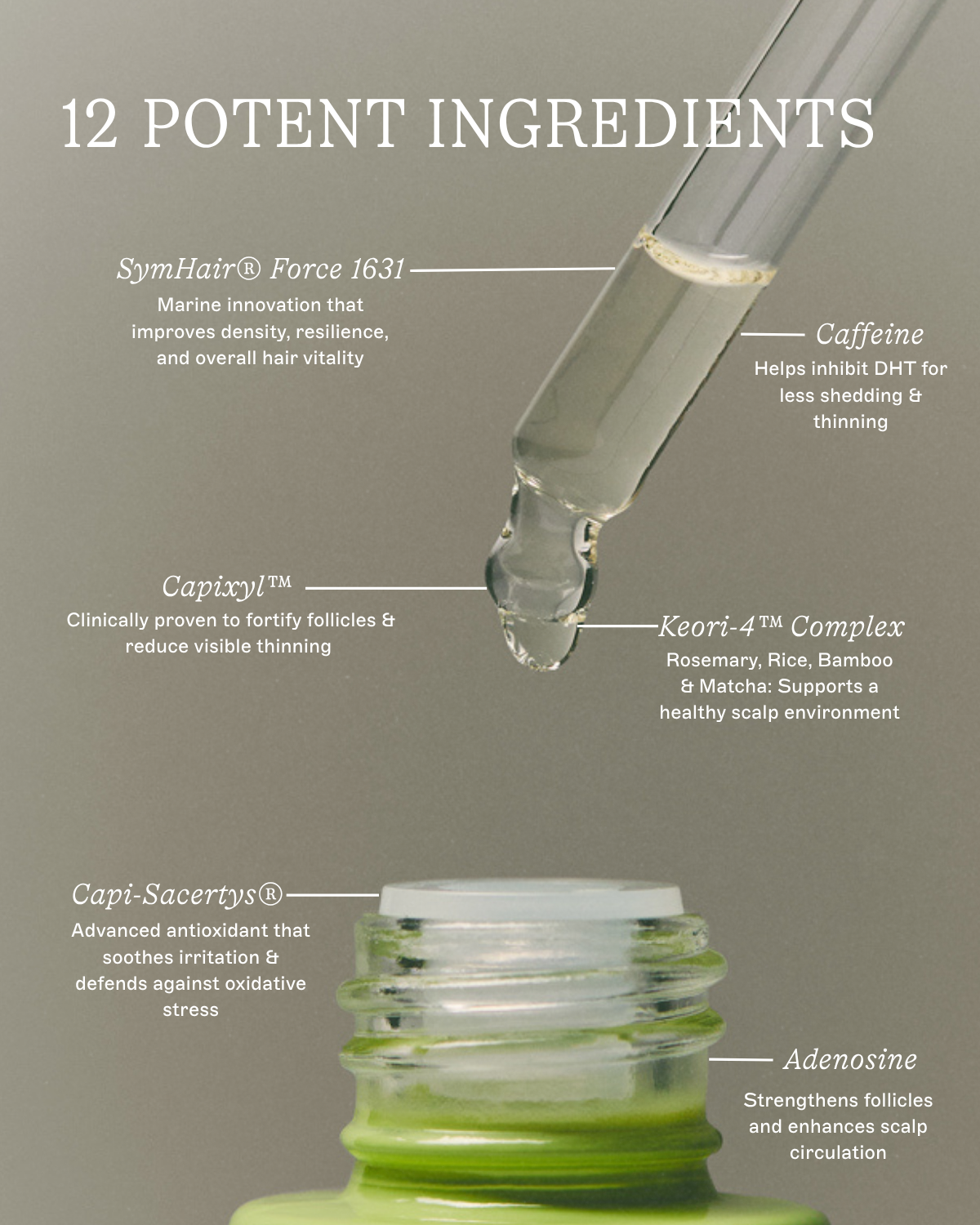 12 POTENT INGREDIENTS

SymHair® Force 1631
Marine innovation that improves density, resilience, and overall hair vitality

Caffeine
Helps inhibit DHT for less shedding & thinning

Capixyl™
Clinically proven to fortify follicles & reduce visible thinning

Keori-4™ Complex
Rosemary, Rice, Bamboo & Matcha: Supports a healthy scalp environment

Capi-Sacertys®
Advanced antioxidant that soothes irritation & defends against oxidative stress

Adenosine
Strengthens follicles and enhances scalp circulation